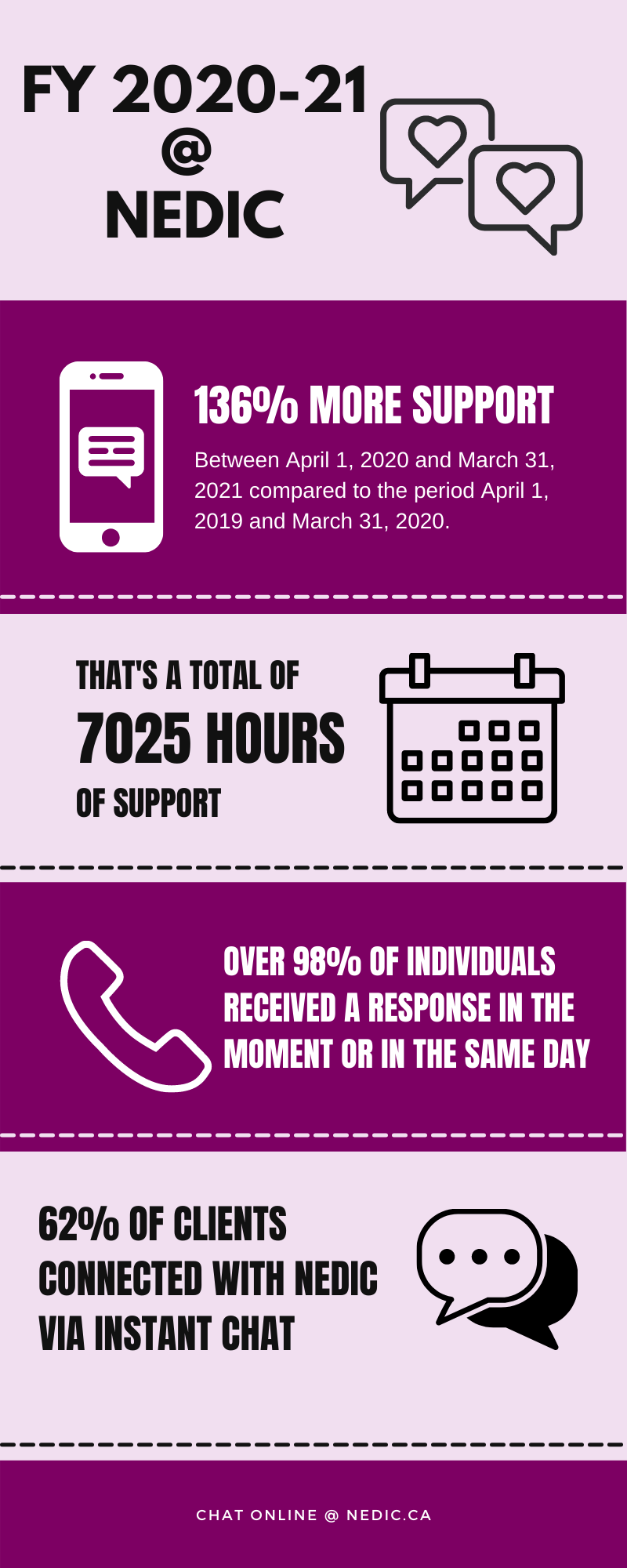 FY 2020-21
@
NEDIC

136% MORE SUPPORT

Between April 1, 2020 and March 31, 2021 compared to the period April 1, 2019 and March 31, 2020.

THAT'S A TOTAL OF
7025 HOURS
OF SUPPORT

OVER 98% OF INDIVIDUALS RECEIVED A RESPONSE IN THE MOMENT OR IN THE SAME DAY

62% OF CLIENTS CONNECTED WITH NEDIC VIA INSTANT CHAT

CHAT ONLINE @ NEDIC.CA